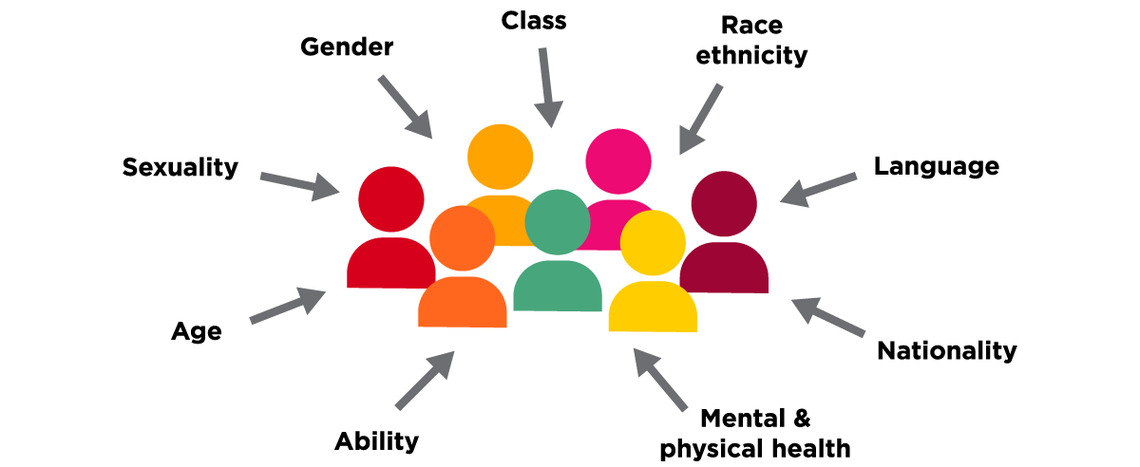 Class

Gender

Race ethnicity

Sexuality

Language

Age

Nationality

Ability

Mental & physical health